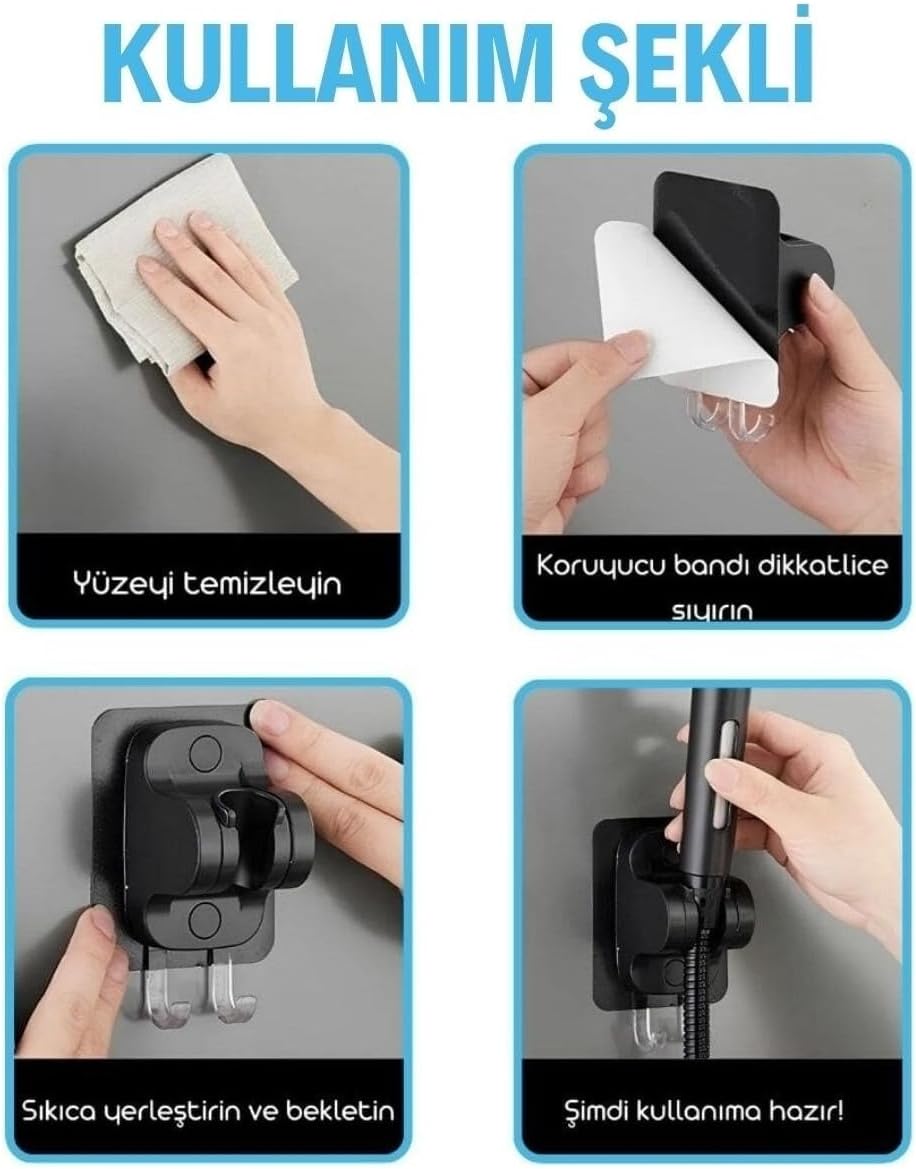 KULLANIM ŞEKLİ

Yüzeyi temizleyin

Koruyucu bandı dikkatlice sıyırın

Sıkıca yerleştirin ve bekletin

Şimdi kullanıma hazır!